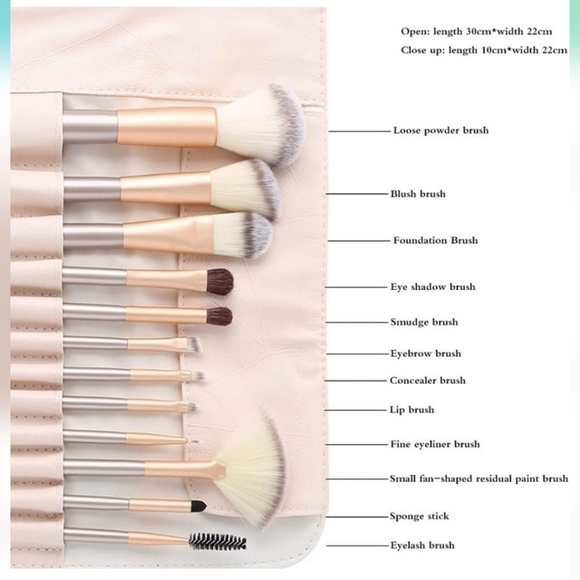 Open: length 30cm*width 22cm
Close up: length 10cm*width 22cm

Loose powder brush

Blush brush

Foundation Brush

Eye shadow brush

Smudge brush

Eyebrow brush

Concealer brush

Lip brush

Fine eyeliner brush

Small fan-shaped residual paint brush

Sponge stick

Eyelash brush